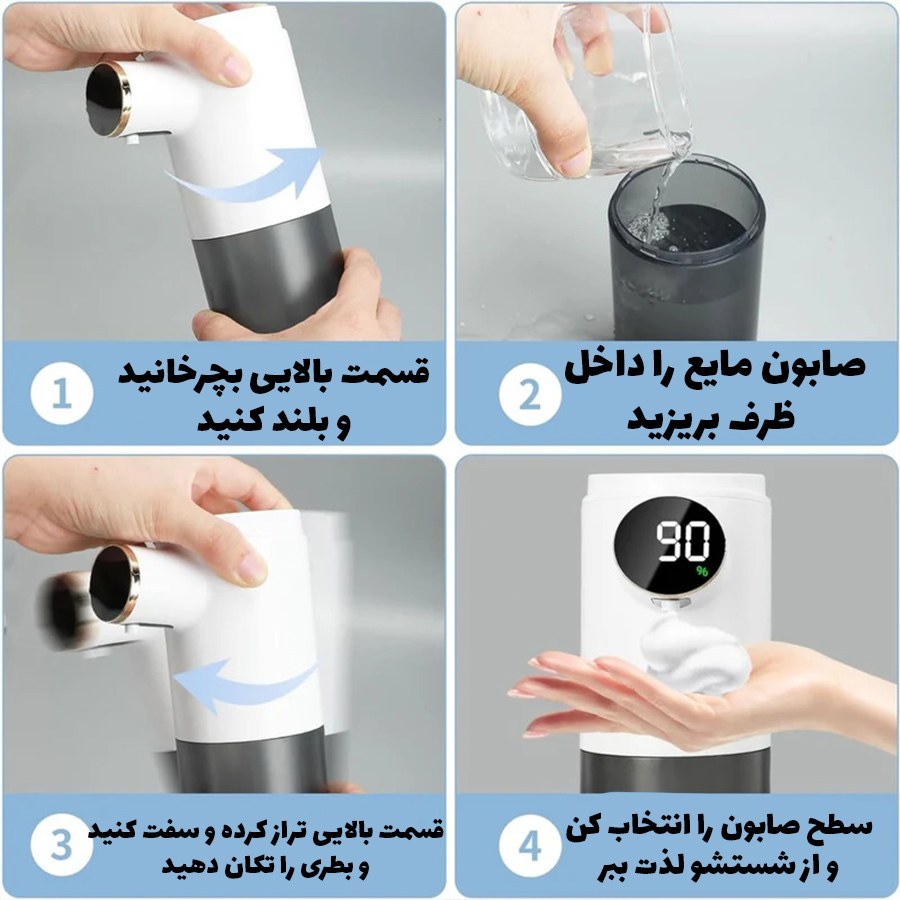 1
قسمت بالایی بچرخانید
و بلند کنید

2
صابون مایع را داخل
ظرف بریزید

3
قسمت بالایی تراز کرده و سفت کنید
و بطری را تکان دهید

90
%

4
سطح صابون را انتخاب کن
و از شستشو لذت ببر