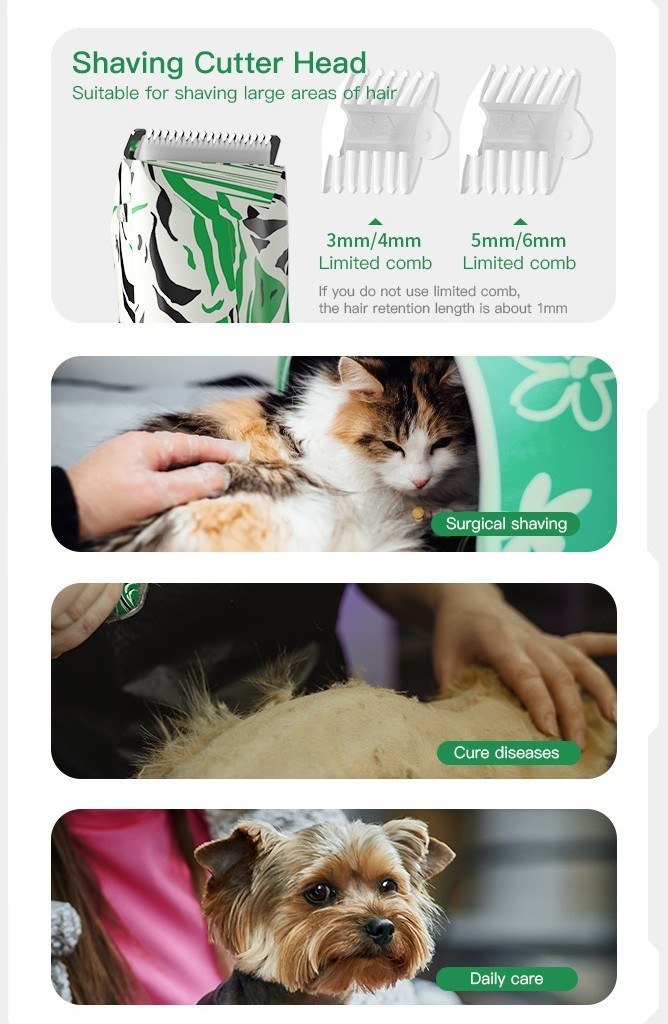 Shaving Cutter Head
Suitable for shaving large areas of hair

3mm/4mm
Limited comb

5mm/6mm
Limited comb

If you do not use limited comb, the hair retention length is about 1mm

Surgical shaving

Cure diseases

Daily care